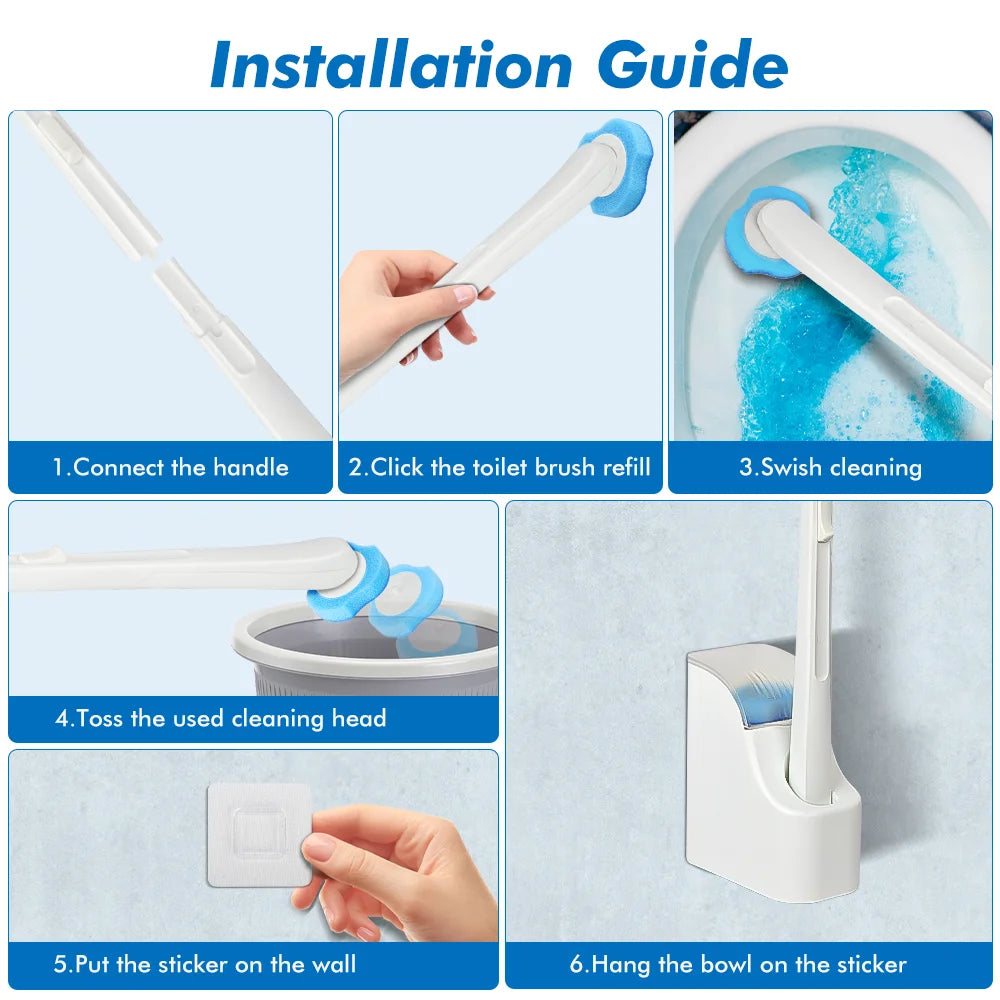 Installation Guide

1.Connect the handle

2.Click the toilet brush refill

3.Swish cleaning

4.Toss the used cleaning head

5.Put the sticker on the wall

6.Hang the bowl on the sticker