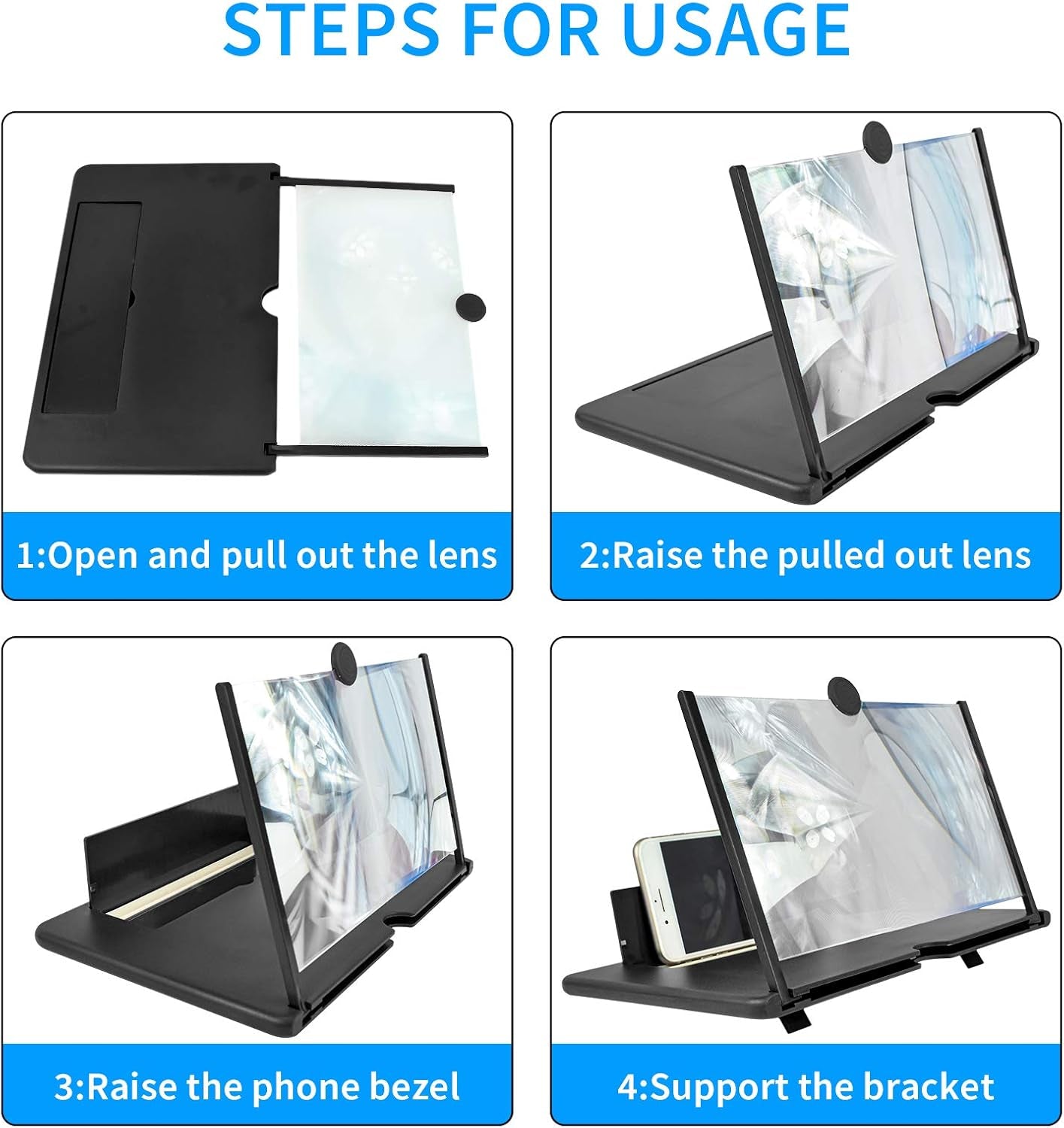 STEPS FOR USAGE

1:Open and pull out the lens

2:Raise the pulled out lens

3:Raise the phone bezel

4:Support the bracket