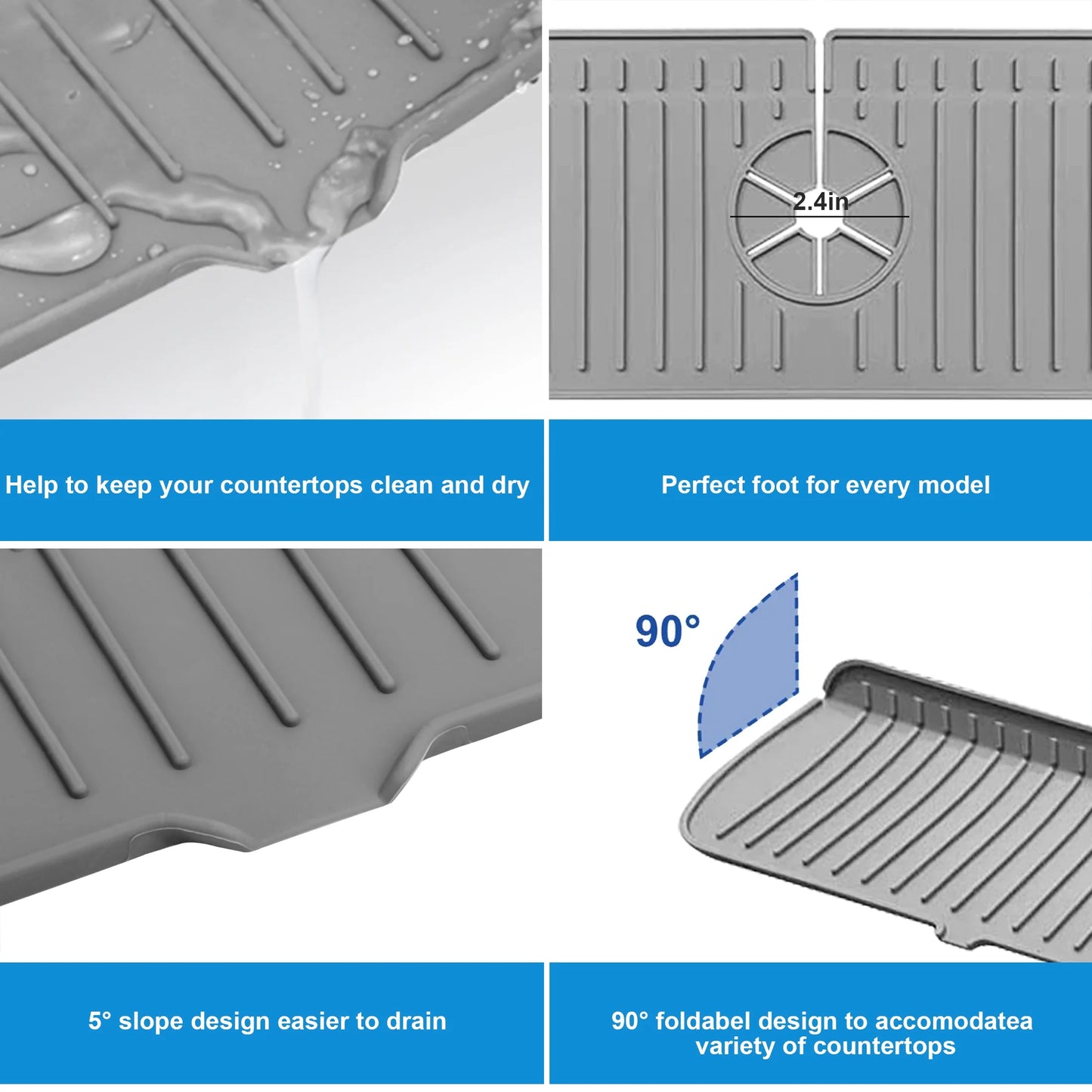 2.4in

Help to keep your countertops clean and dry

Perfect foot for every model

90°

5° slope design easier to drain

90° foldabel design to accomodatea variety of countertops