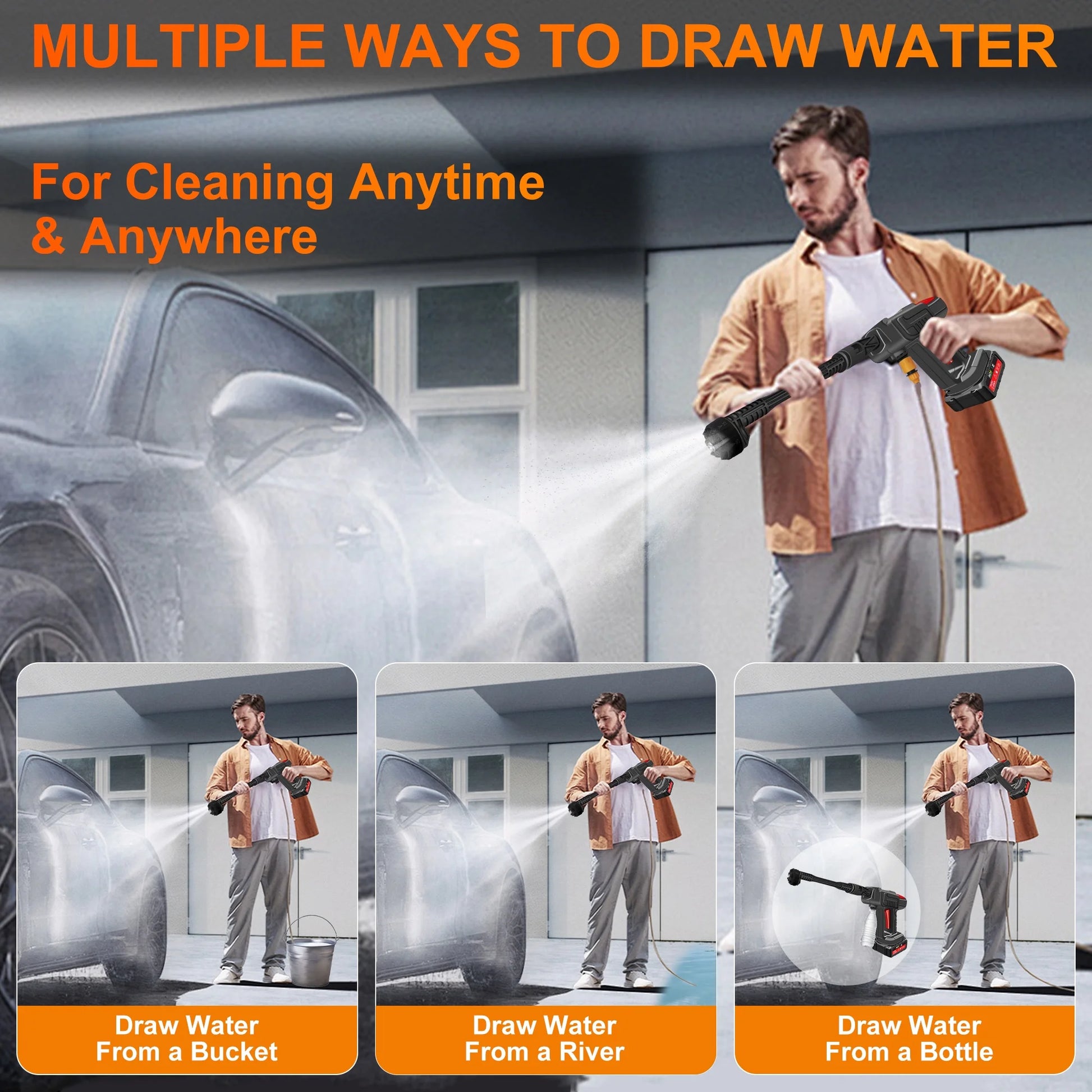 MULTIPLE WAYS TO DRAW WATER

For Cleaning Anytime & Anywhere

Draw Water From a Bucket

Draw Water From a River

Draw Water From a Bottle