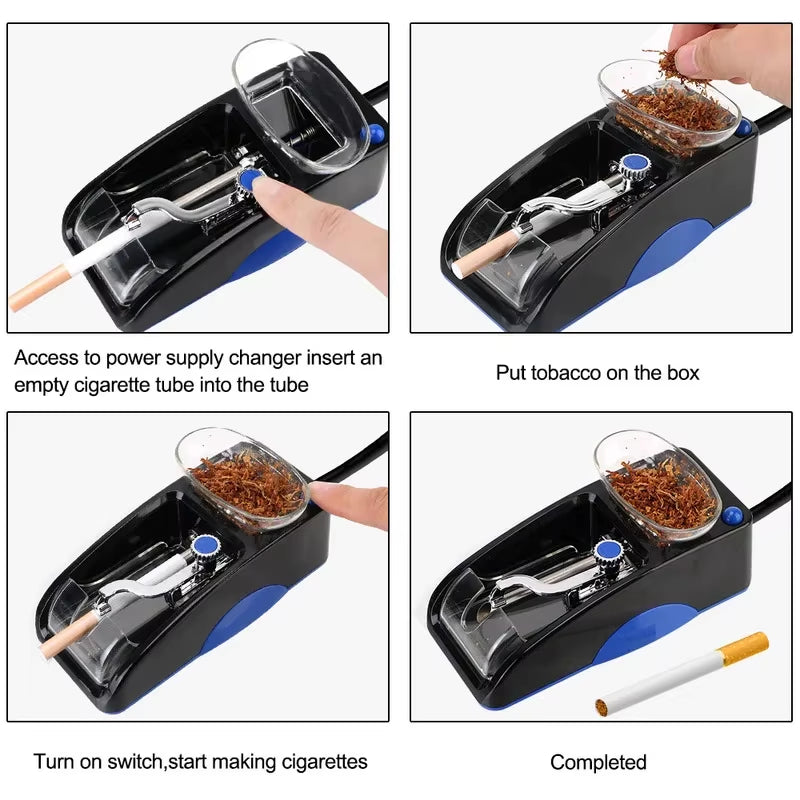 Access to power supply changer insert an empty cigarette tube into the tube

Put tobacco on the box

Turn on switch,start making cigarettes

Completed